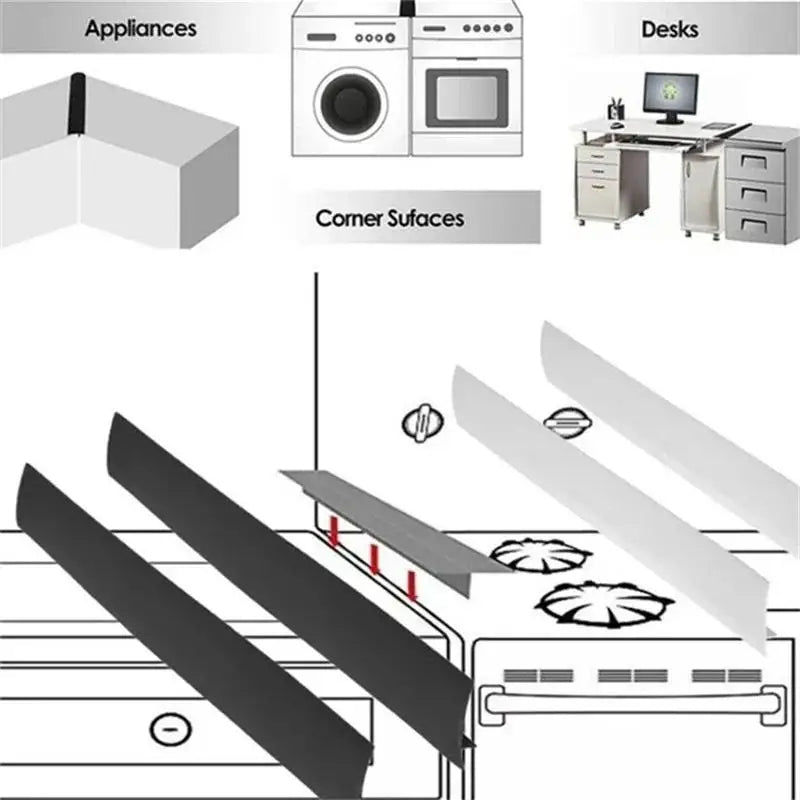 Appliances

Desks

Corner Sufaces